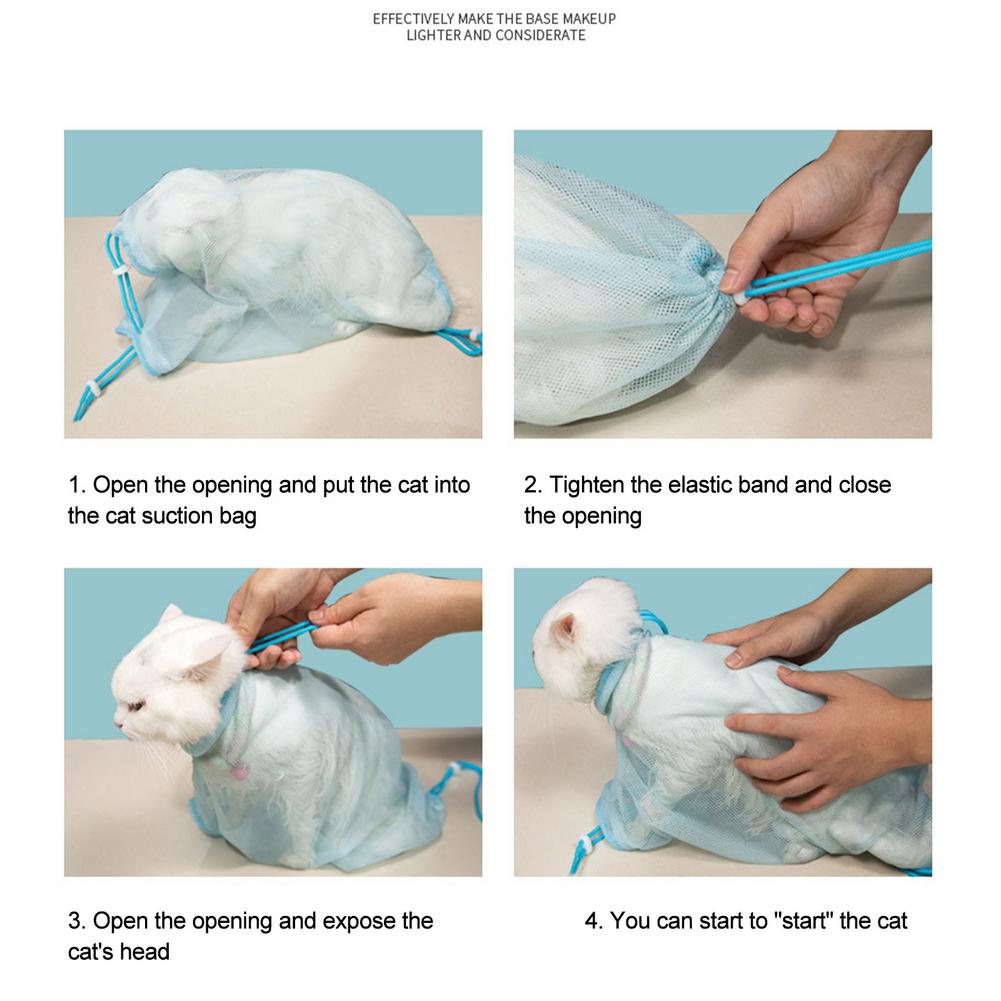 EFFECTIVELY MAKE THE BASE MAKEUP
LIGHTER AND CONSIDERATE

1. Open the opening and put the cat into the cat suction bag

2. Tighten the elastic band and close the opening

3. Open the opening and expose the cat's head

4. You can start to "start" the cat